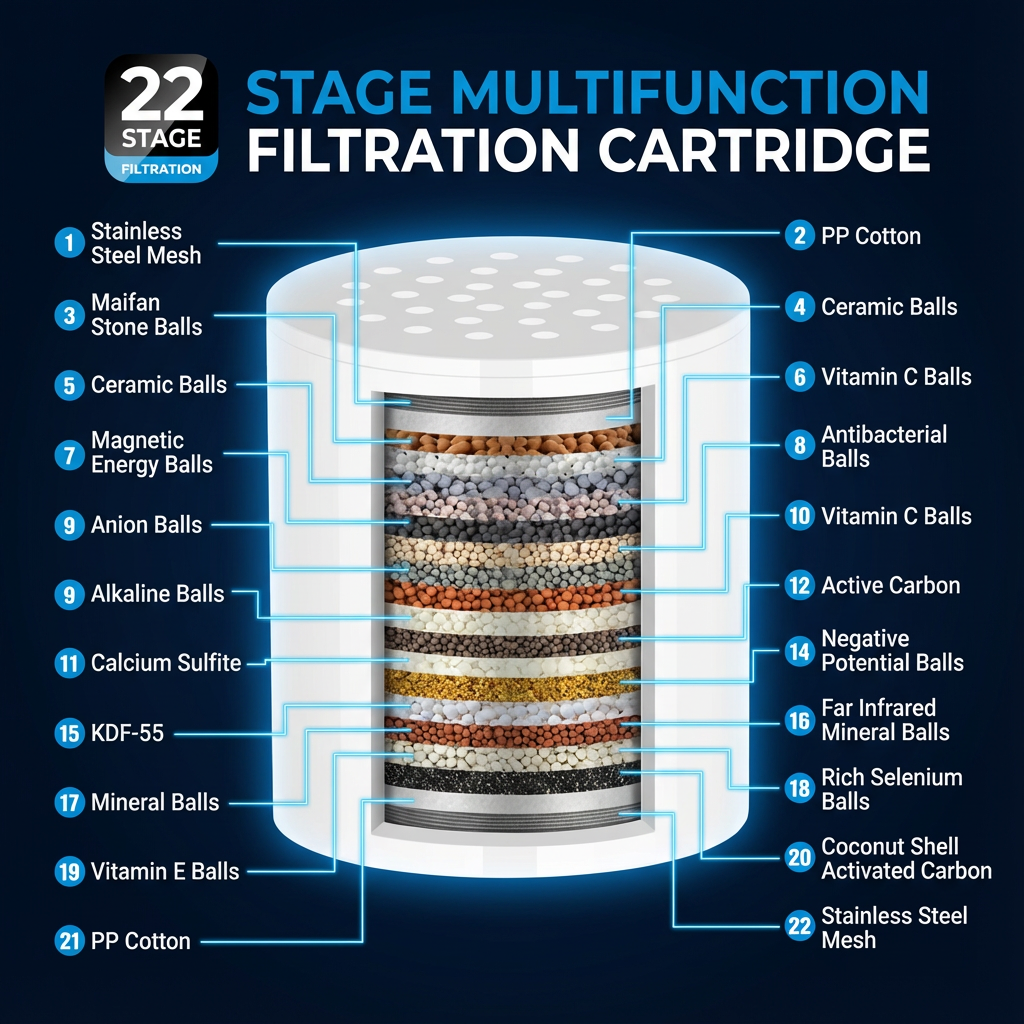 22 STAGE FILTRATION

STAGE MULTIFUNCTION FILTRATION CARTRIDGE

1 Stainless Steel Mesh
3 Maifan Stone Balls
5 Ceramic Balls
7 Magnetic Energy Balls
9 Anion Balls
9 Alkaline Balls
11 Calcium Sulfite
15 KDF-55
17 Mineral Balls
19 Vitamin E Balls
21 PP Cotton

2 PP Cotton
4 Ceramic Balls
6 Vitamin C Balls
8 Antibacterial Balls
10 Vitamin C Balls
12 Active Carbon
14 Negative Potential Balls
16 Far Infrared Mineral Balls
18 Rich Selenium Balls
20 Coconut Shell Activated Carbon
22 Stainless Steel Mesh